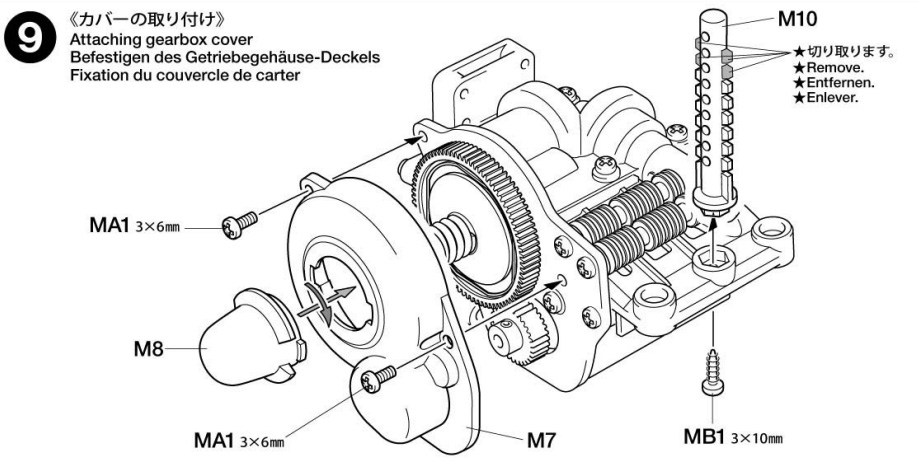 9
《カバーの取り付け》
Attaching gearbox cover
Befestigen des Getriebegehäuse-Deckels
Fixation du couvercle de carter

M10
★切り取ります。
★Remove.
★Entfernen.
★Enlever.

MA1 3×6㎜

M8

MA1 3×6㎜

M7

MB1 3×10㎜